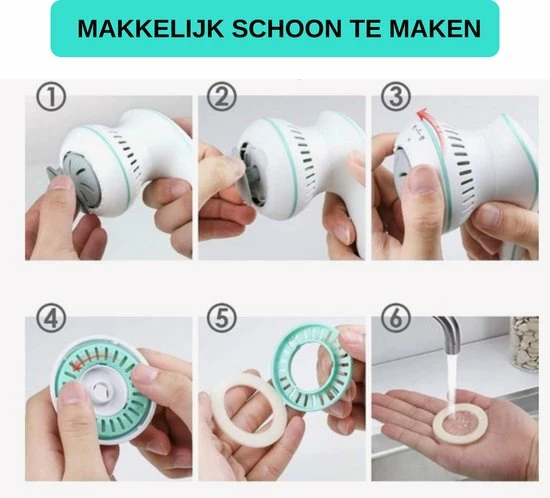 MAKKELIJK SCHOON TE MAKEN

①

②

③

④

⑤

⑥