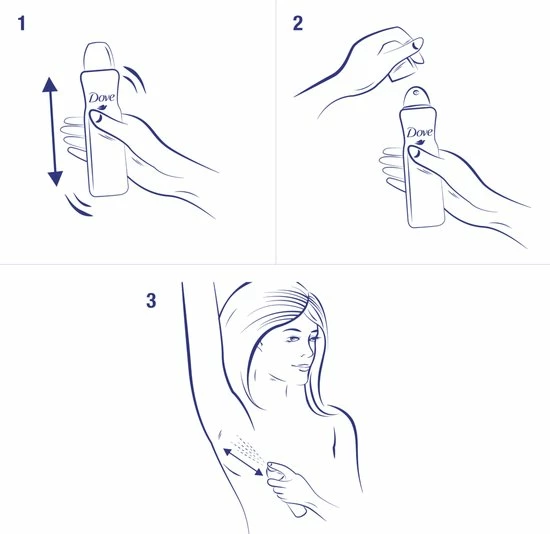 1

Dove

2

Dove

3