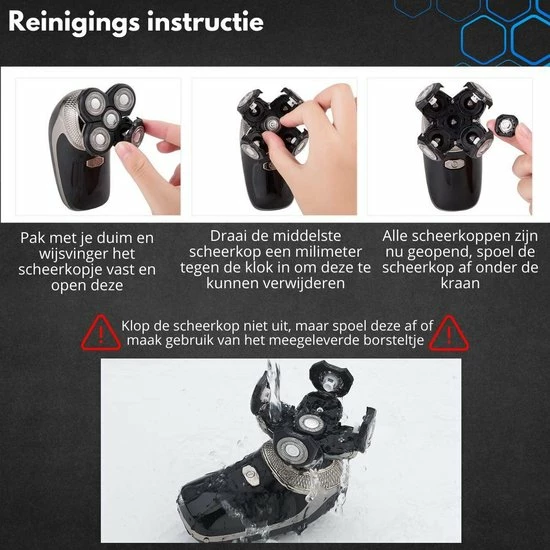 Reinigings instructie

Pak met je duim en wijsvinger het scheerkopje vast en open deze

Draai de middelste scheerkop een milimeter tegen de klok in om deze te kunnen verwijderen

Alle scheerkoppen zijn nu geopend, spoel de scheerkop af onder de kraan

Klop de scheerkop niet uit, maar spoel deze af of maak gebruik van het meegeleverde borsteltje