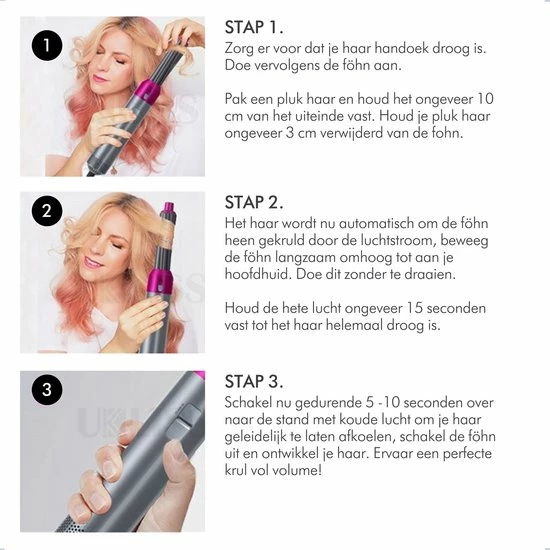 1

STAP 1.
Zorg er voor dat je haar handoek droog is. Doe vervolgens de föhn aan.

Pak een pluk haar en houd het ongeveer 10 cm van het uiteinde vast. Houd je pluk haar ongeveer 3 cm verwijderd van de fohn.

2

STAP 2.
Het haar wordt nu automatisch om de föhn heen gekruld door de luchtstroom, beweeg de föhn langzaam omhoog tot aan je hoofdhuid. Doe dit zonder te draaien.

Houd de hete lucht ongeveer 15 seconden vast tot het haar helemaal droog is.

3

STAP 3.
Schakel nu gedurende 5 -10 seconden over naar de stand met koude lucht om je haar geleidelijk te laten afkoelen, schakel de föhn uit en ontwikkel je haar. Ervaar een perfecte krul vol volume!